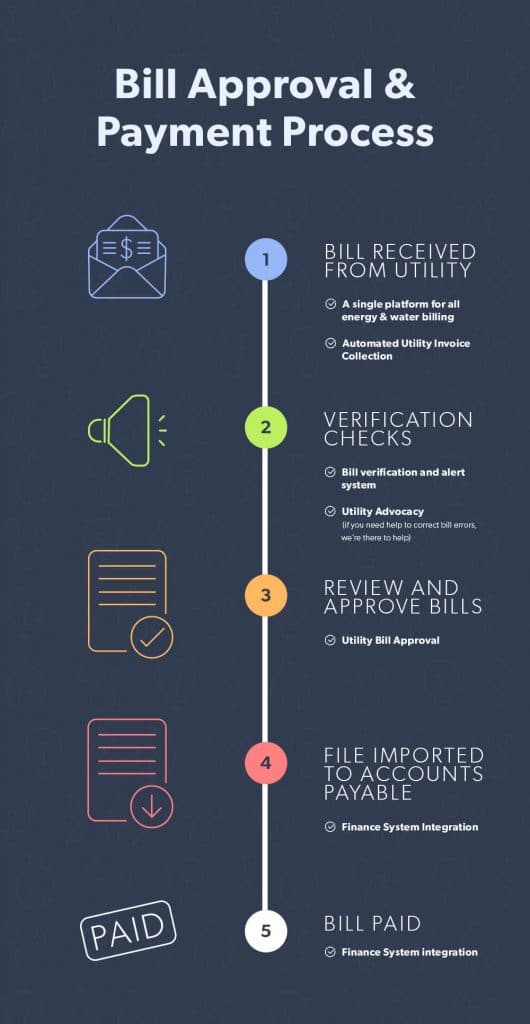 Bill Approval & Payment Process

$

1

BILL RECEIVED FROM UTILITY

A single platform for all energy & water billing

Automated Utility Invoice Collection

2

VERIFICATION CHECKS

Bill verification and alert system

Utility Advocacy (if you need help to correct bill errors, we're there to help)

3

REVIEW AND APPROVE BILLS

Utility Bill Approval

4

FILE IMPORTED TO ACCOUNTS PAYABLE

Finance System Integration

PAID

5

BILL PAID

Finance System integration